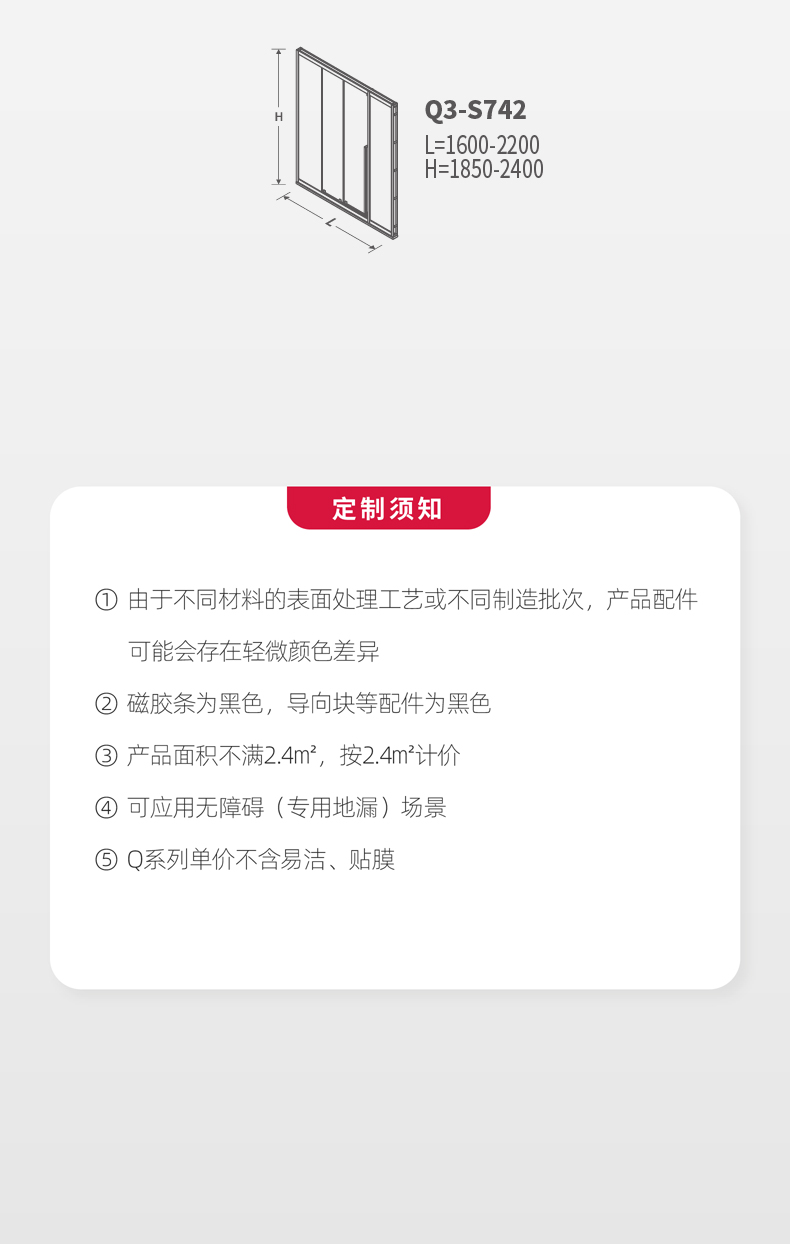 H

L

Q3-S742
L=1600-2200
H=1850-2400

定制须知

① 由于不同材料的表面处理工艺或不同制造批次，产品配件可能会存在轻微颜色差异

② 磁胶条为黑色，导向块等配件为黑色

③ 产品面积不满2.4㎡，按2.4㎡计价

④ 可应用无障碍（专用地漏）场景

⑤ Q系列单价不含易洁、贴膜