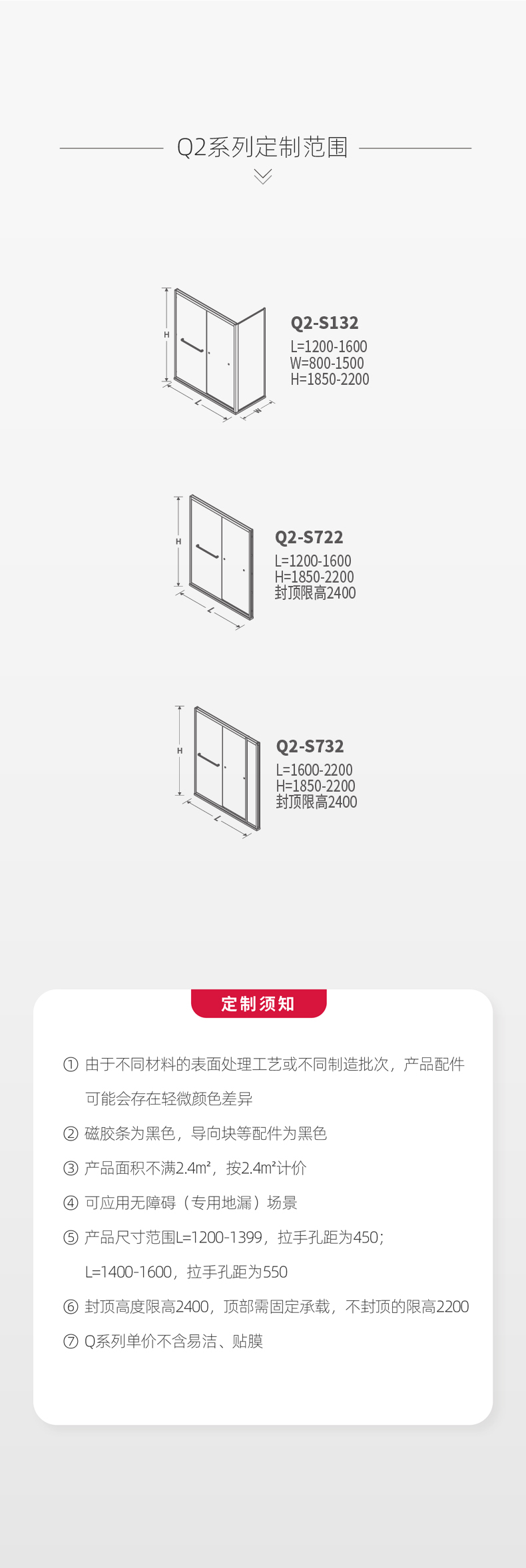 Q2系列定制范围

H
L
W
Q2-S132
L=1200-1600
W=800-1500
H=1850-2200

H
L
Q2-S722
L=1200-1600
H=1850-2200
封顶限高2400

H
L
Q2-S732
L=1600-2200
H=1850-2200
封顶限高2400

定制须知

① 由于不同材料的表面处理工艺或不同制造批次，产品配件可能会存在轻微颜色差异

② 磁胶条为黑色，导向块等配件为黑色

③ 产品面积不满2.4m²，按2.4m²计价

④ 可应用无障碍（专用地漏）场景

⑤ 产品尺寸范围L=1200-1399，拉手孔距为450；L=1400-1600，拉手孔距为550

⑥ 封顶高度限高2400，顶部需固定承载，不封顶的限高2200

⑦ Q系列单价不含易洁、贴膜