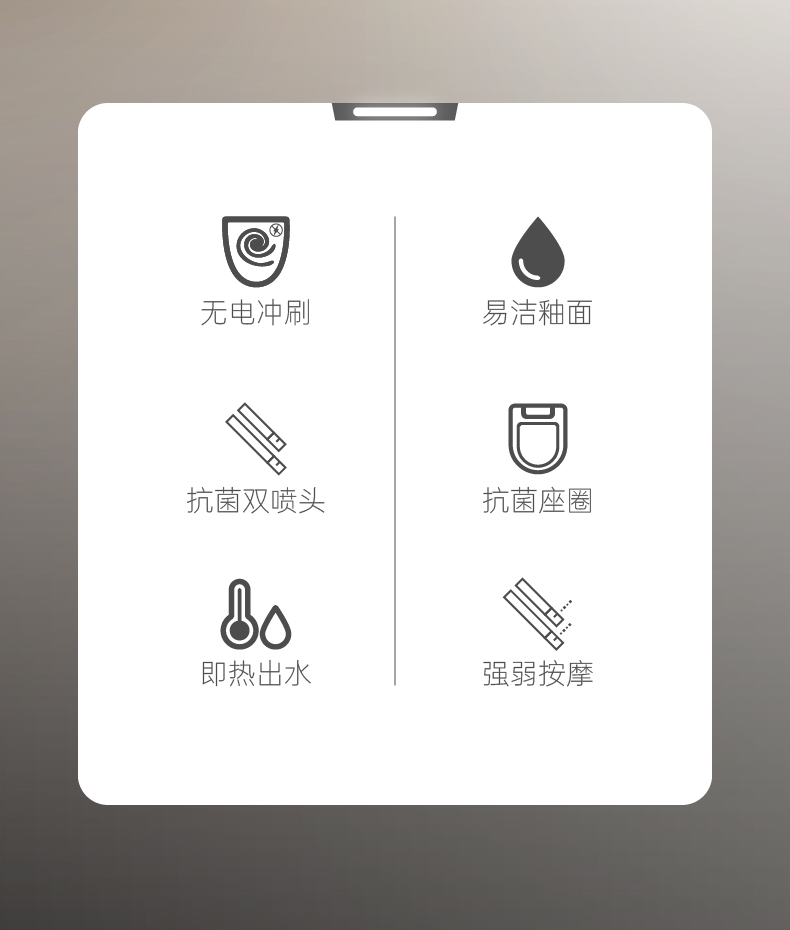 无电冲刷

抗菌双喷头

即热出水

易洁釉面

抗菌座圈

强弱按摩